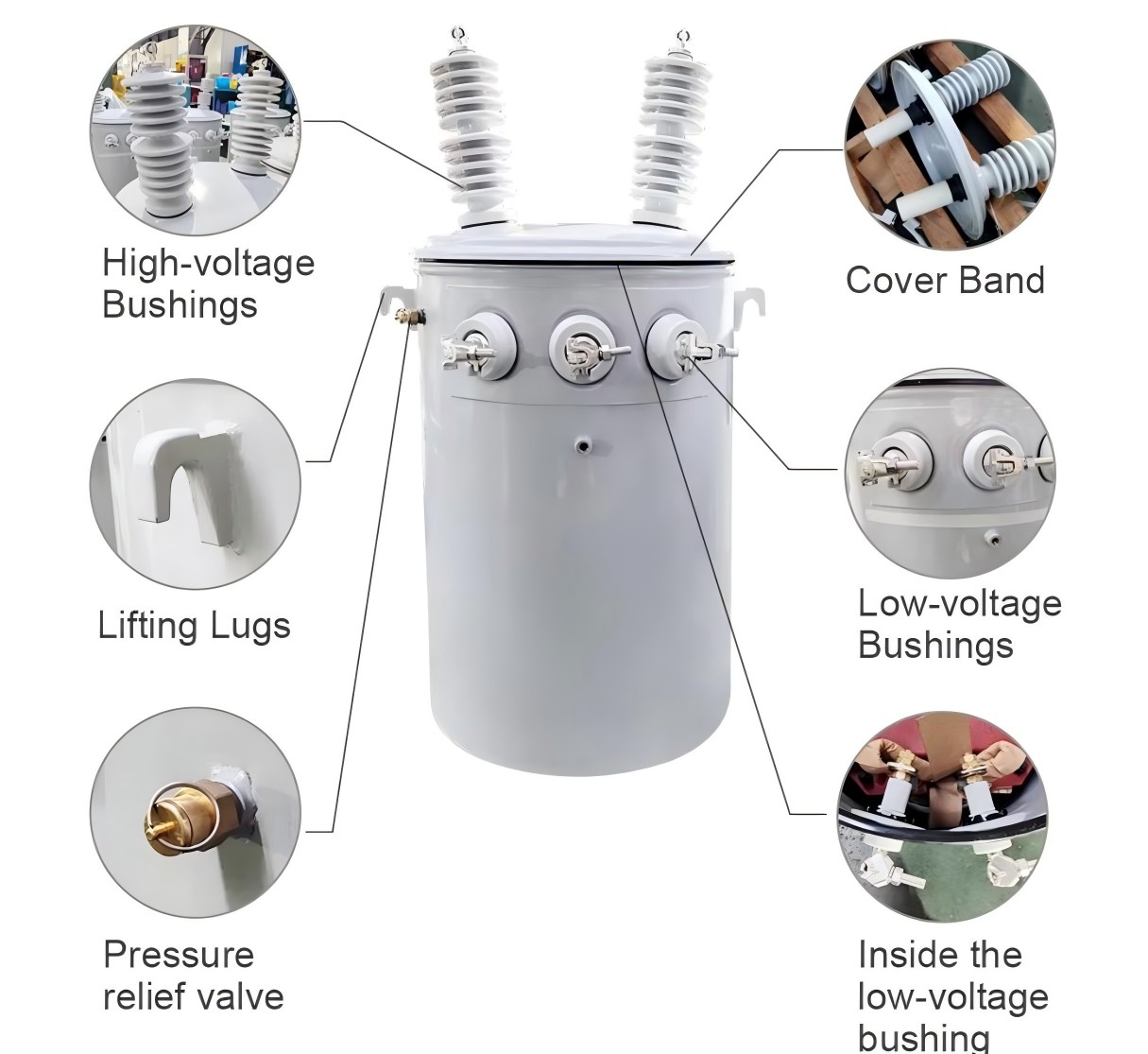 High-voltage Bushings

Lifting Lugs

Pressure relief valve

Cover Band

Low-voltage Bushings

Inside the low-voltage bushing